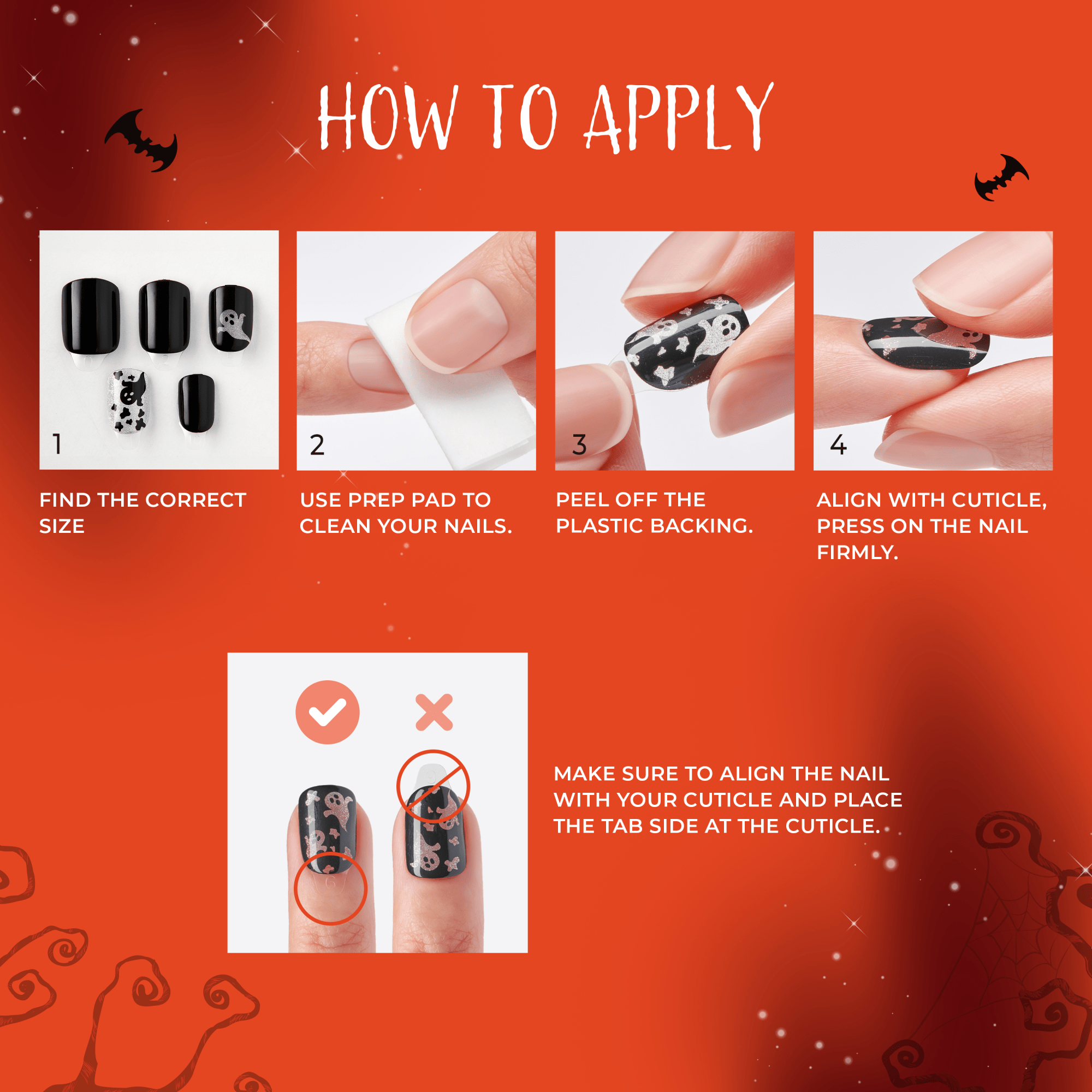 HOW TO APPLY

1

FIND THE CORRECT SIZE

2

USE PREP PAD TO CLEAN YOUR NAILS.

3

PEEL OFF THE PLASTIC BACKING.

4

ALIGN WITH CUTICLE, PRESS ON THE NAIL FIRMLY.

MAKE SURE TO ALIGN THE NAIL WITH YOUR CUTICLE AND PLACE THE TAB SIDE AT THE CUTICLE.